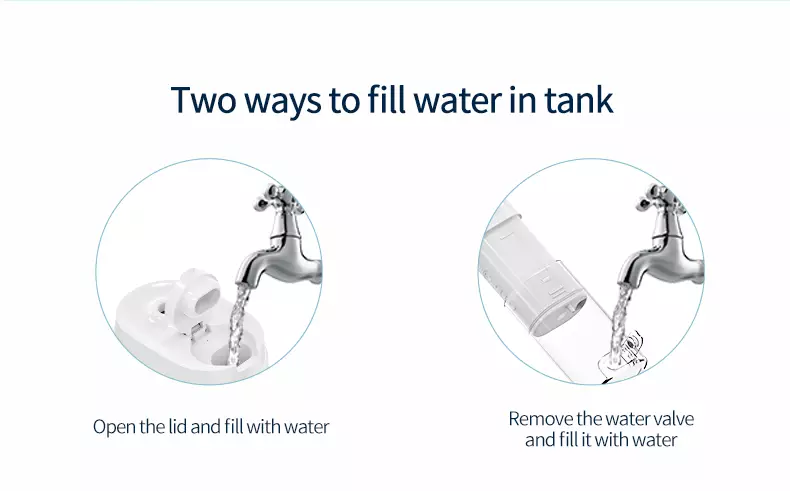 Two ways to fill water in tank

Open the lid and fill with water

Remove the water valve and fill it with water